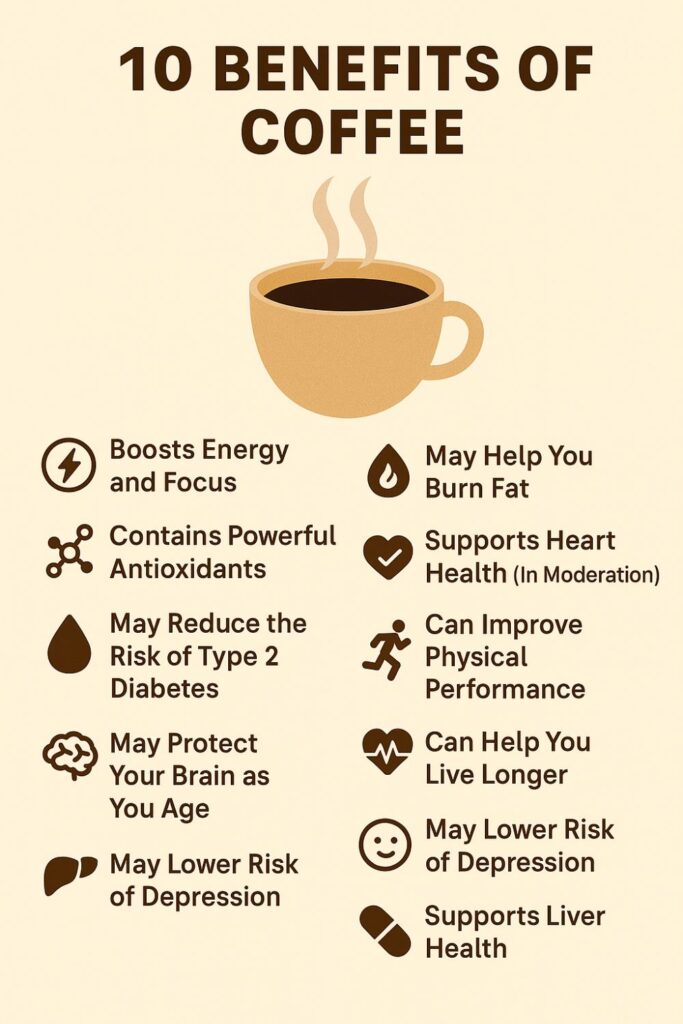 10 BENEFITS OF COFFEE

Boosts Energy and Focus

Contains Powerful Antioxidants

May Reduce the Risk of Type 2 Diabetes

May Protect Your Brain as You Age

May Lower Risk of Depression

May Help You Burn Fat

Supports Heart Health (In Moderation)

Can Improve Physical Performance

Can Help You Live Longer

May Lower Risk of Depression

Supports Liver Health